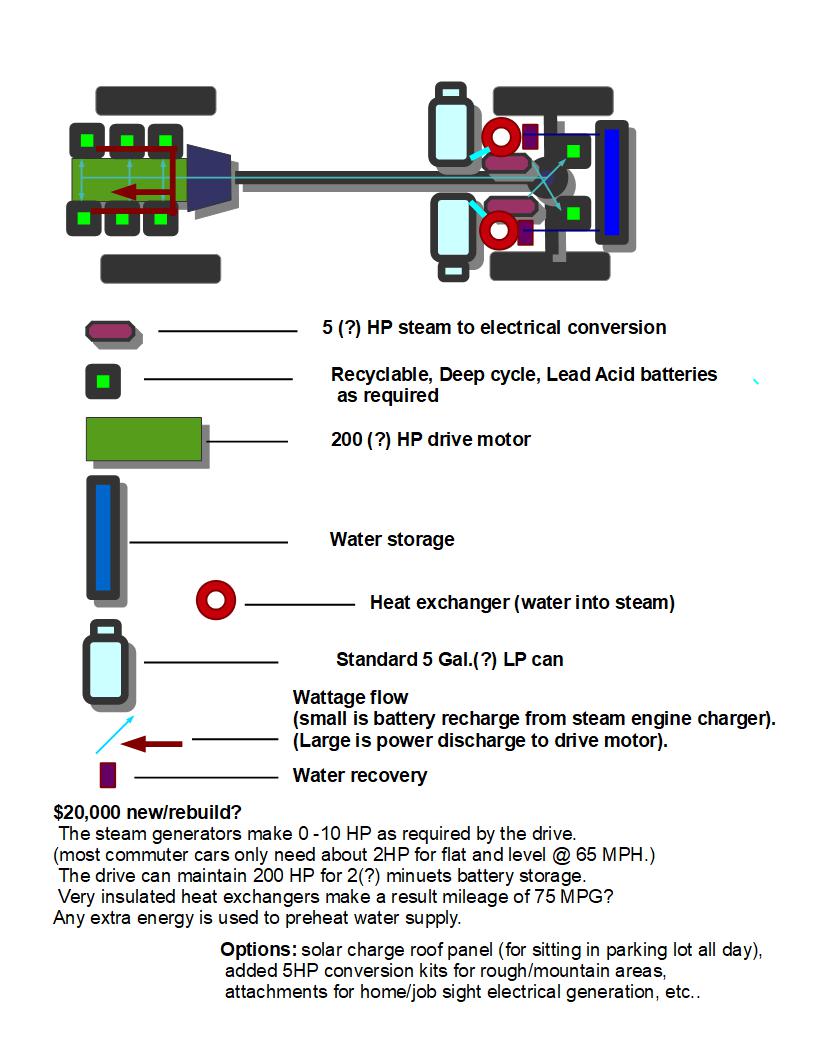 5 (?) HP steam to electrical conversion

Recyclable, Deep cycle, Lead Acid batteries as required

200 (?) HP drive motor

Water storage

Heat exchanger (water into steam)

Standard 5 Gal.(?) LP can

Wattage flow
(small is battery recharge from steam engine charger).
(Large is power discharge to drive motor).

Water recovery

$20,000 new/rebuild?
The steam generators make 0 -10 HP as required by the drive.
(most commuter cars only need about 2HP for flat and level @ 65 MPH.)
The drive can maintain 200 HP for 2(?) minuets battery storage.
Very insulated heat exchangers make a result mileage of 75 MPG?
Any extra energy is used to preheat water supply.

Options: solar charge roof panel (for sitting in parking lot all day),
added 5HP conversion kits for rough/mountain areas,
attachments for home/job sight electrical generation, etc..