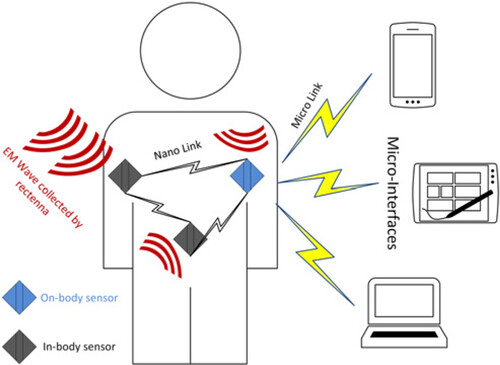 EM Wave collected by rectenna

Nano Link

Micro Link

Micro-Interfaces

On-body sensor

In-body sensor