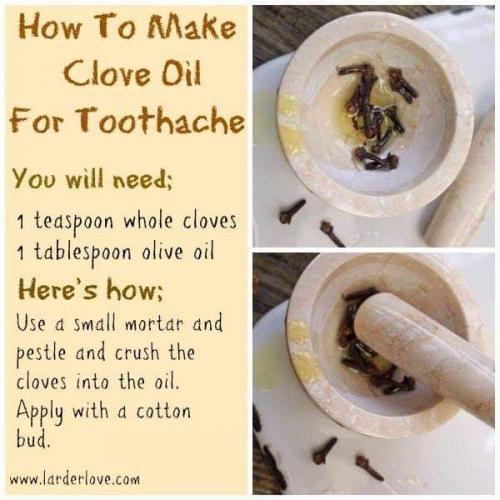 How To Make Clove Oil For Toothache

You will need;

1 teaspoon whole cloves
1 tablespoon olive oil

Here's how;

Use a small mortar and pestle and crush the cloves into the oil. Apply with a cotton bud.

www.larderlove.com