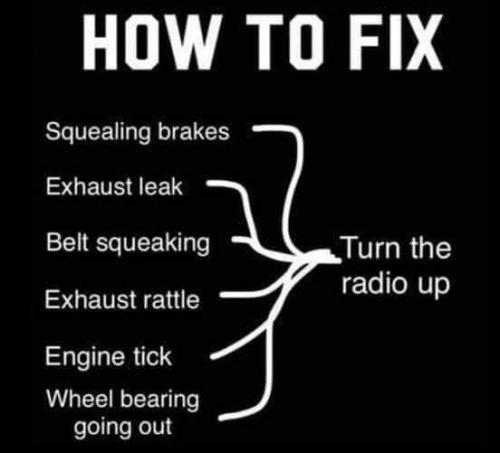 HOW TO FIX

Squealing brakes

Exhaust leak

Belt squeaking

Exhaust rattle

Engine tick

Wheel bearing going out

Turn the radio up