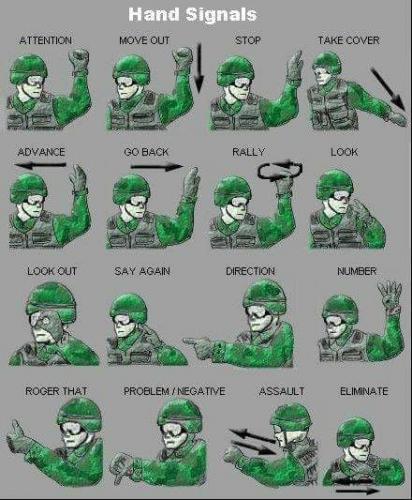 Hand Signals

ATTENTION

MOVE OUT

STOP

TAKE COVER

ADVANCE

GO BACK

RALLY

LOOK

LOOK OUT

SAY AGAIN

DIRECTION

NUMBER

ROGER THAT

PROBLEM / NEGATIVE

ASSAULT

ELIMINATE