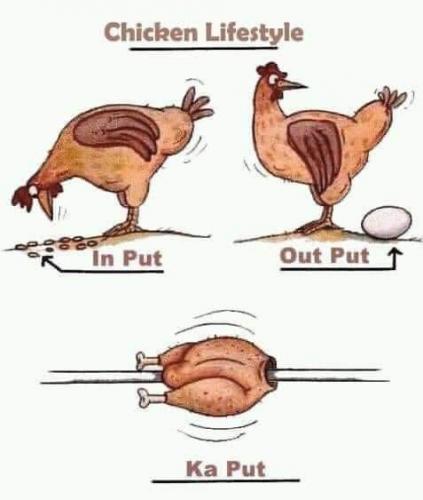 Chicken Lifestyle

In Put

Out Put

Ka Put