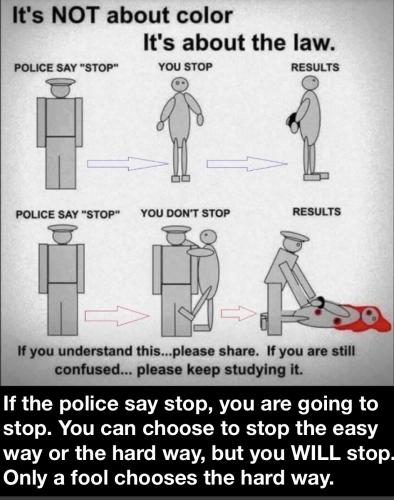 It's NOT about color
It's about the law.

POLICE SAY "STOP"
YOU STOP
RESULTS

POLICE SAY "STOP"
YOU DON'T STOP
RESULTS

If you understand this...please share. If you are still confused... please keep studying it.

If the police say stop, you are going to stop. You can choose to stop the easy way or the hard way, but you WILL stop. Only a fool chooses the hard way.