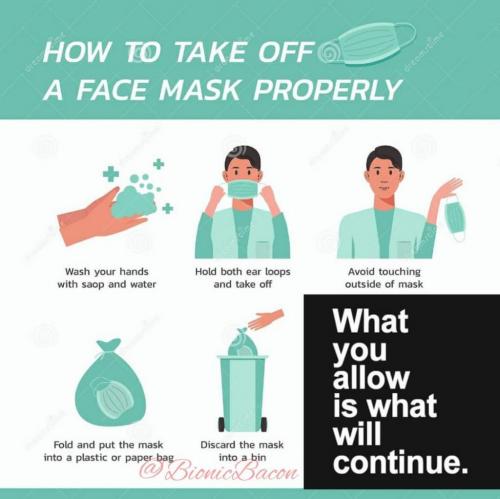 HOW TO TAKE OFF A FACE MASK PROPERLY

Wash your hands with saop and water

Hold both ear loops and take off

Avoid touching outside of mask

Fold and put the mask into a plastic or paper bag

Discard the mask into a bin

What you allow is what will continue.

@BionicBacon