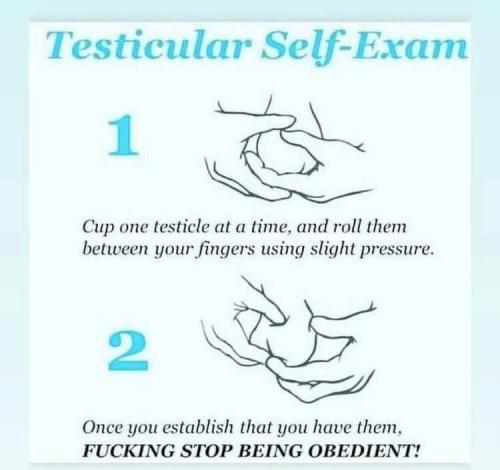 Testicular Self-Exam

1

Cup one testicle at a time, and roll them between your fingers using slight pressure.

2

Once you establish that you have them, FUCKING STOP BEING OBEDIENT!