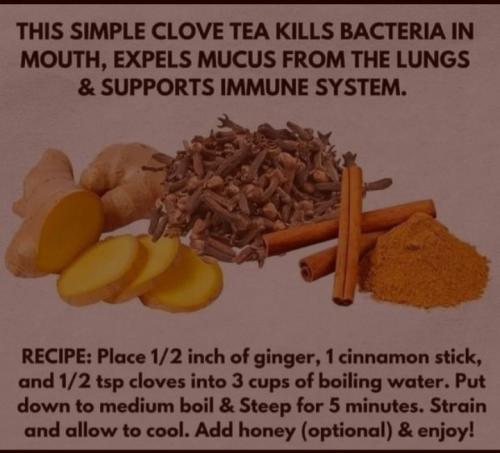 THIS SIMPLE CLOVE TEA KILLS BACTERIA IN MOUTH, EXPELS MUCUS FROM THE LUNGS & SUPPORTS IMMUNE SYSTEM.

RECIPE: Place 1/2 inch of ginger, 1 cinnamon stick, and 1/2 tsp cloves into 3 cups of boiling water. Put down to medium boil & Steep for 5 minutes. Strain and allow to cool. Add honey (optional) & enjoy!