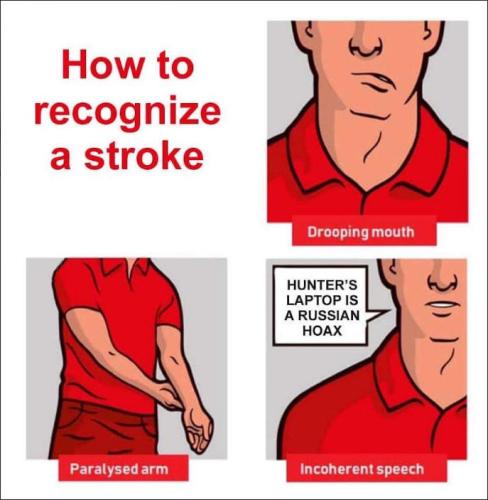 How to recognize a stroke

Drooping mouth

Paralysed arm

HUNTER'S LAPTOP IS A RUSSIAN HOAX

Incoherent speech