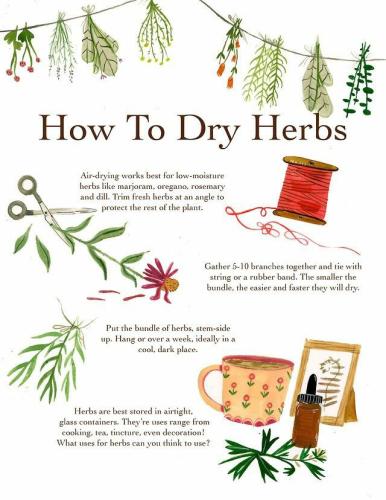 How To Dry Herbs

Air-drying works best for low-moisture herbs like marjoram, oregano, rosemary and dill. Trim fresh herbs at an angle to protect the rest of the plant.

Gather 5-10 branches together and tie with string or a rubber band. The smaller the bundle, the easier and faster they will dry.

Put the bundle of herbs, stem-side up. Hang or over a week, ideally in a cool, dark place.

Herbs are best stored in airtight, glass containers. They're uses range from cooking, tea, tincture, even decoration! What uses for herbs can you think to use?