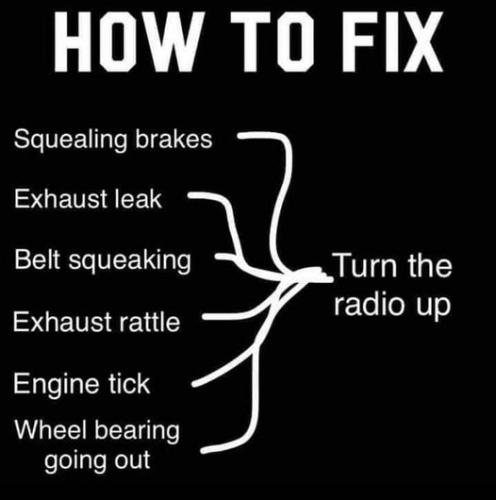 HOW TO FIX

Squealing brakes

Exhaust leak

Belt squeaking

Exhaust rattle

Engine tick

Wheel bearing going out

Turn the radio up