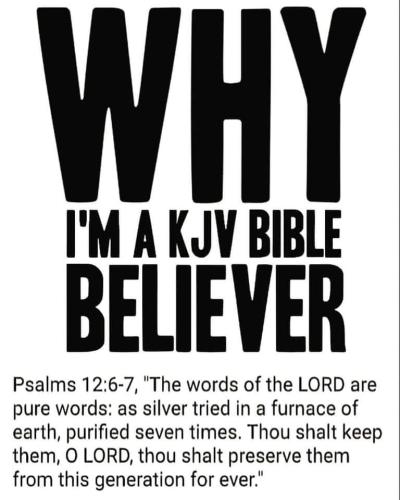 WHY

I'M A KJV BIBLE
BELIEVER

Psalms 12:6-7, "The words of the LORD are pure words: as silver tried in a furnace of earth, purified seven times. Thou shalt keep them, O LORD, thou shalt preserve them from this generation for ever."