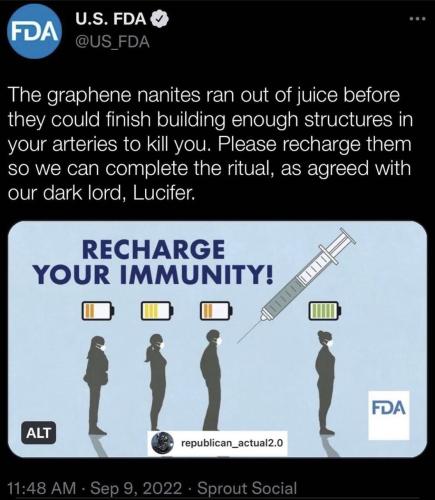 FDA
U.S. FDA
@US_FDA
...

The graphene nanites ran out of juice before they could finish building enough structures in your arteries to kill you. Please recharge them so we can complete the ritual, as agreed with our dark lord, Lucifer.

RECHARGE YOUR IMMUNITY!

FDA

ALT

republican_actual2.0

11:48 AM · Sep 9, 2022 · Sprout Social