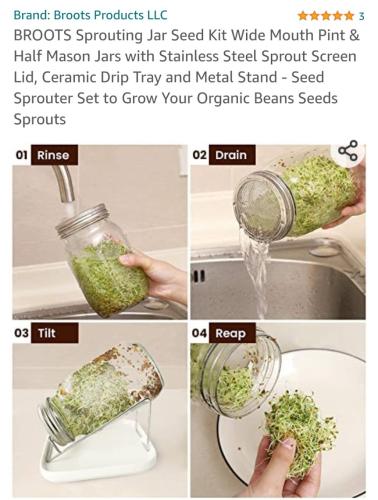 Brand: Broots Products LLC

3

BROOTS Sprouting Jar Seed Kit Wide Mouth Pint & Half Mason Jars with Stainless Steel Sprout Screen Lid, Ceramic Drip Tray and Metal Stand - Seed Sprouter Set to Grow Your Organic Beans Seeds Sprouts

01 Rinse

02 Drain

03 Tilt

04 Reap