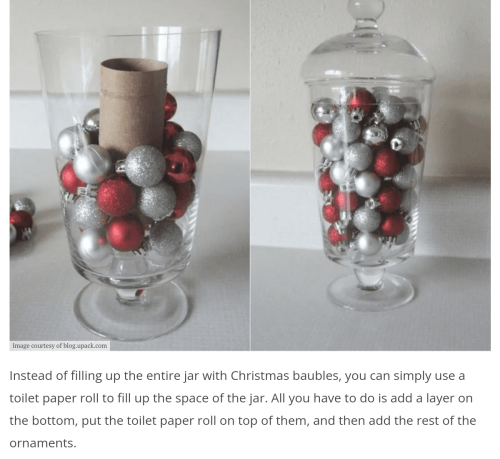 Image courtesy of blog.upack.com

Instead of filling up the entire jar with Christmas baubles, you can simply use a toilet paper roll to fill up the space of the jar. All you have to do is add a layer on the bottom, put the toilet paper roll on top of them, and then add the rest of the ornaments.