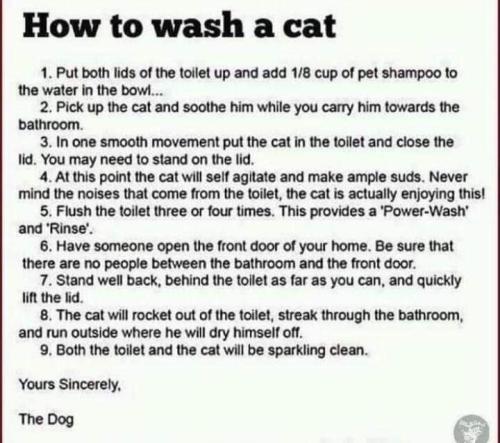 How to wash a cat

1. Put both lids of the toilet up and add 1/8 cup of pet shampoo to the water in the bowl...

2. Pick up the cat and soothe him while you carry him towards the bathroom.

3. In one smooth movement put the cat in the toilet and close the lid. You may need to stand on the lid.

4. At this point the cat will self agitate and make ample suds. Never mind the noises that come from the toilet, the cat is actually enjoying this!

5. Flush the toilet three or four times. This provides a 'Power-Wash' and 'Rinse'.

6. Have someone open the front door of your home. Be sure that there are no people between the bathroom and the front door.

7. Stand well back, behind the toilet as far as you can, and quickly lift the lid.

8. The cat will rocket out of the toilet, streak through the bathroom, and run outside where he will dry himself off.

9. Both the toilet and the cat will be sparkling clean.

Yours Sincerely,

The Dog