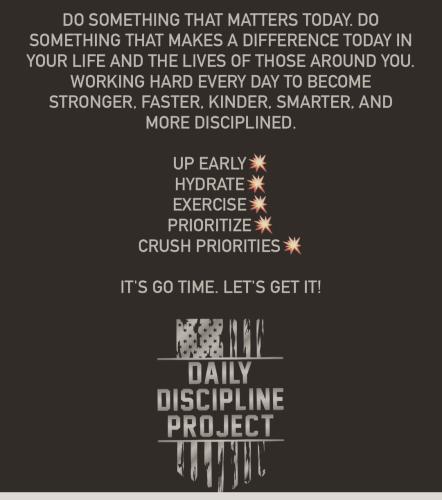 DO SOMETHING THAT MATTERS TODAY. DO SOMETHING THAT MAKES A DIFFERENCE TODAY IN YOUR LIFE AND THE LIVES OF THOSE AROUND YOU. WORKING HARD EVERY DAY TO BECOME STRONGER, FASTER, KINDER, SMARTER, AND MORE DISCIPLINED.

UP EARLY💥
HYDRATE💥
EXERCISE💥
PRIORITIZE💥
CRUSH PRIORITIES💥

IT'S GO TIME. LET'S GET IT!

DAILY
DISCIPLINE
PROJECT