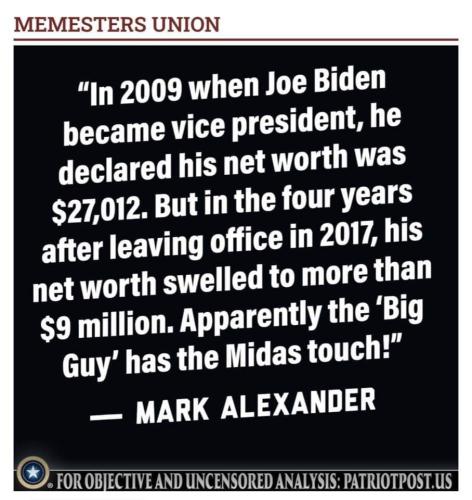 MEMESTERS UNION

"In 2009 when Joe Biden became vice president, he declared his net worth was $27,012. But in the four years after leaving office in 2017, his net worth swelled to more than $9 million. Apparently the 'Big Guy' has the Midas touch!"

— MARK ALEXANDER

FOR OBJECTIVE AND UNCENSORED ANALYSIS: PATRIOTPOST.US