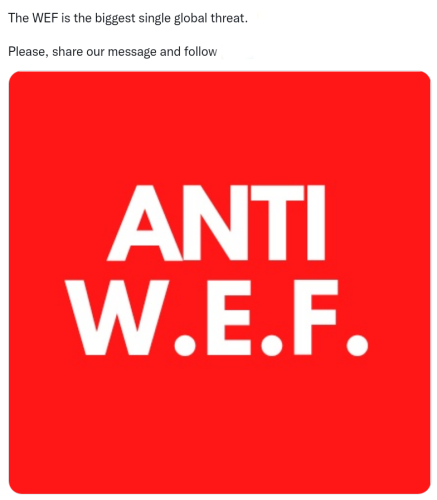 The WEF is the biggest single global threat.

Please, share our message and follow

ANTI
W.E.F.