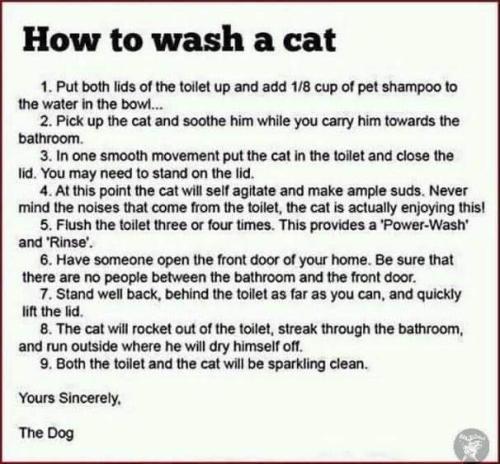 How to wash a cat

1. Put both lids of the toilet up and add 1/8 cup of pet shampoo to the water in the bowl...

2. Pick up the cat and soothe him while you carry him towards the bathroom.

3. In one smooth movement put the cat in the toilet and close the lid. You may need to stand on the lid.

4. At this point the cat will self agitate and make ample suds. Never mind the noises that come from the toilet, the cat is actually enjoying this!

5. Flush the toilet three or four times. This provides a 'Power-Wash' and 'Rinse'.

6. Have someone open the front door of your home. Be sure that there are no people between the bathroom and the front door.

7. Stand well back, behind the toilet as far as you can, and quickly lift the lid.

8. The cat will rocket out of the toilet, streak through the bathroom, and run outside where he will dry himself off.

9. Both the toilet and the cat will be sparkling clean.

Yours Sincerely,

The Dog