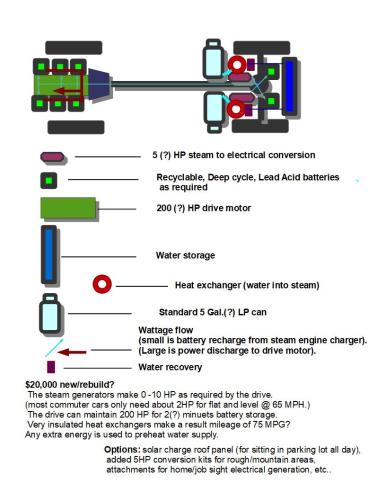 5 (?) HP steam to electrical conversion

Recyclable, Deep cycle, Lead Acid batteries as required

200 (?) HP drive motor

Water storage

Heat exchanger (water into steam)

Standard 5 Gal.(?) LP can

Wattage flow
(small is battery recharge from steam engine charger).
(Large is power discharge to drive motor).

Water recovery

$20,000 new/rebuild?
The steam generators make 0 -10 HP as required by the drive.
(most commuter cars only need about 2HP for flat and level @ 65 MPH.)
The drive can maintain 200 HP for 2(?) minuets battery storage.
Very insulated heat exchangers make a result mileage of 75 MPG?
Any extra energy is used to preheat water supply.

Options: solar charge roof panel (for sitting in parking lot all day), added 5HP conversion kits for rough/mountain areas, attachments for home/job sight electrical generation, etc..