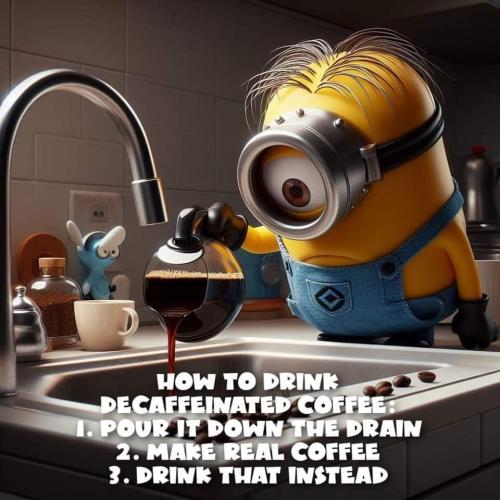 HOW TO DRINK DECAFFEINATED COFFEE:
1. POUR IT DOWN THE DRAIN
2. MAKE REAL COFFEE
3. DRINK THAT INSTEAD