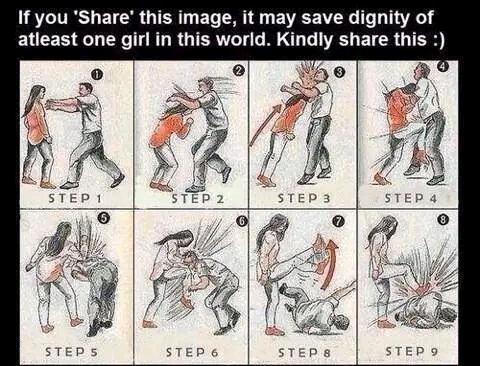 If you 'Share' this image, it may save dignity of atleast one girl in this world. Kindly share this :)

1
STEP 1

2
STEP 2

3
STEP 3

4
STEP 4

5
STEP 5

6
STEP 6

7
STEP 8

8
STEP 9