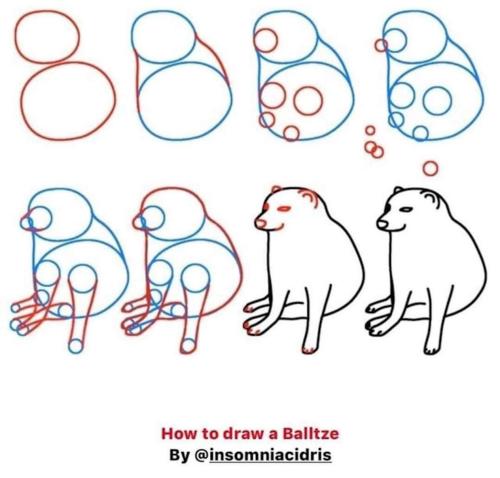 How to draw a Balltze
By @insomniacidris