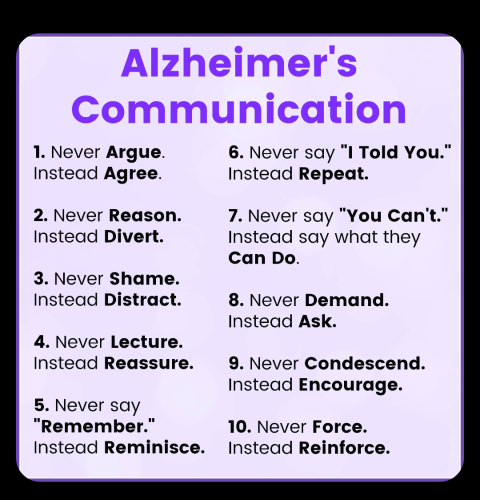 Alzheimer's Communication

1. Never Argue. Instead Agree.

2. Never Reason. Instead Divert.

3. Never Shame. Instead Distract.

4. Never Lecture. Instead Reassure.

5. Never say "Remember." Instead Reminisce.

6. Never say "I Told You." Instead Repeat.

7. Never say "You Can't." Instead say what they Can Do.

8. Never Demand. Instead Ask.

9. Never Condescend. Instead Encourage.

10. Never Force. Instead Reinforce.