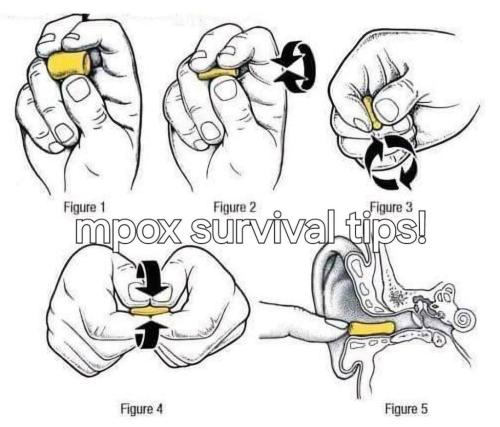 Figure 1
Figure 2
Figure 3

mpox survival tips!

Figure 4
Figure 5