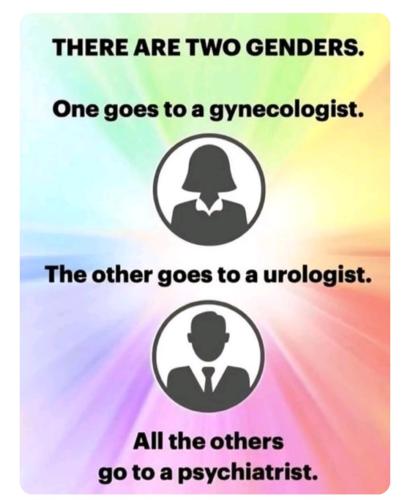 THERE ARE TWO GENDERS.

One goes to a gynecologist.

The other goes to a urologist.

All the others
go to a psychiatrist.