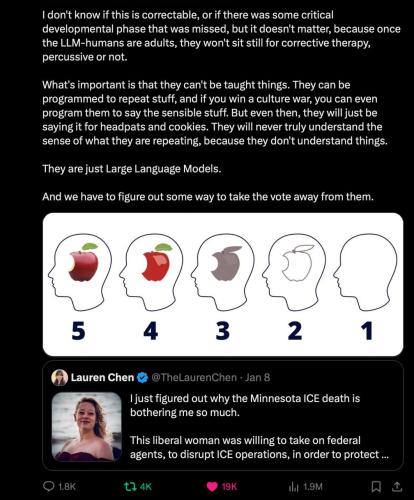 I don't know if this is correctable, or if there was some critical developmental phase that was missed, but it doesn't matter, because once the LLM-humans are adults, they won't sit still for corrective therapy, percussive or not.

What's important is that they can't be taught things. They can be programmed to repeat stuff, and if you win a culture war, you can even program them to say the sensible stuff. But even then, they will just be saying it for headpats and cookies. They will never truly understand the sense of what they are repeating, because they don't understand things.

They are just Large Language Models.

And we have to figure out some way to take the vote away from them.

5 4 3 2 1

Lauren Chen @TheLaurenChen · Jan 8

I just figured out why the Minnesota ICE death is bothering me so much.

This liberal woman was willing to take on federal agents, to disrupt ICE operations, in order to protect ...

1.8K 4K 19K 1.9M