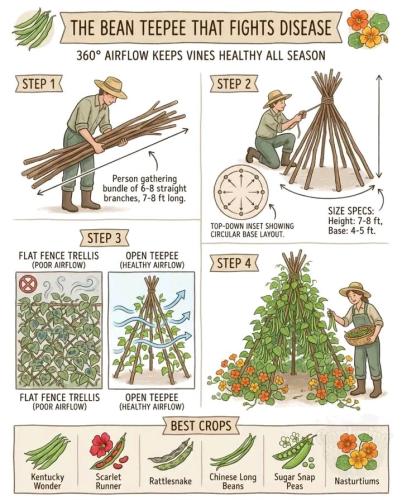 THE BEAN TEEPEE THAT FIGHTS DISEASE

360° AIRFLOW KEEPS VINES HEALTHY ALL SEASON

STEP 1

Person gathering bundle of 6-8 straight branches, 7-8 ft long.

STEP 2

TOP-DOWN INSET SHOWING CIRCULAR BASE LAYOUT.

SIZE SPECS: Height: 7-8 ft, Base: 4-5 ft.

STEP 3

FLAT FENCE TRELLIS (POOR AIRFLOW)

OPEN TEEPEE (HEALTHY AIRFLOW)

FLAT FENCE TRELLIS (POOR AIRFLOW)

OPEN TEEPEE (HEALTHY AIRFLOW)

STEP 4

BEST CROPS

Kentucky Wonder

Scarlet Runner

Rattlesnake

Chinese Long Beans

Sugar Snap Peas

Nasturtiums