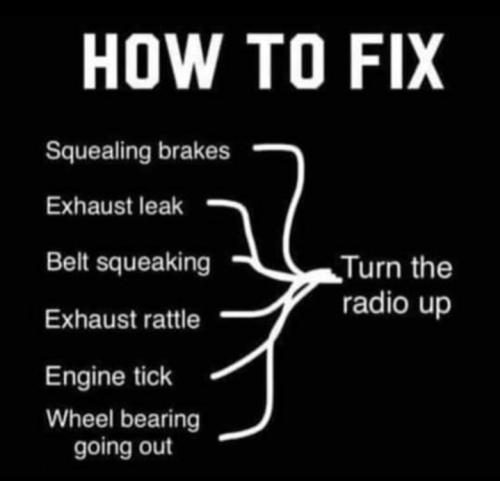 HOW TO FIX

Squealing brakes

Exhaust leak

Belt squeaking

Exhaust rattle

Engine tick

Wheel bearing going out

Turn the radio up